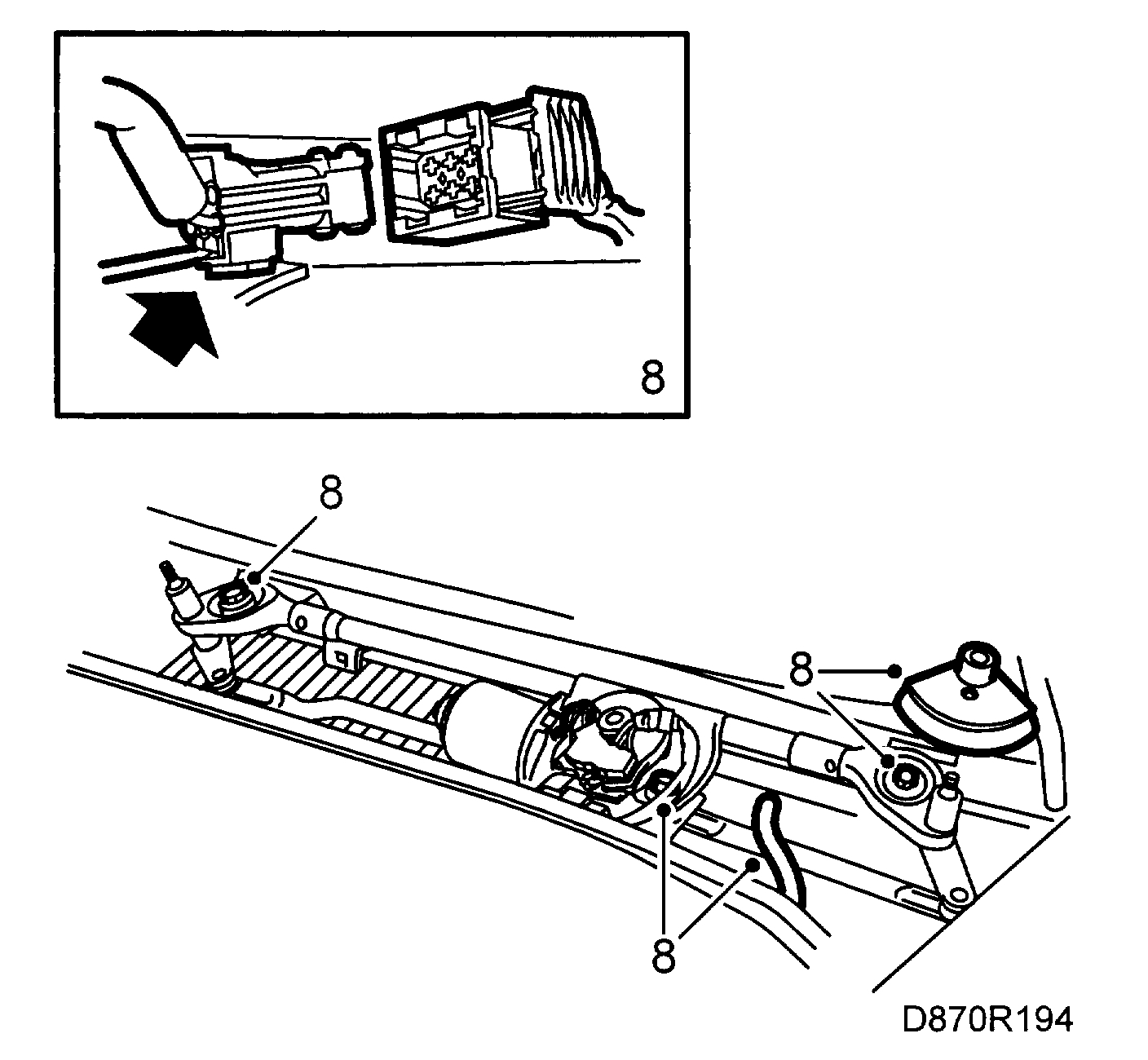 8

8

8

8

D870R194