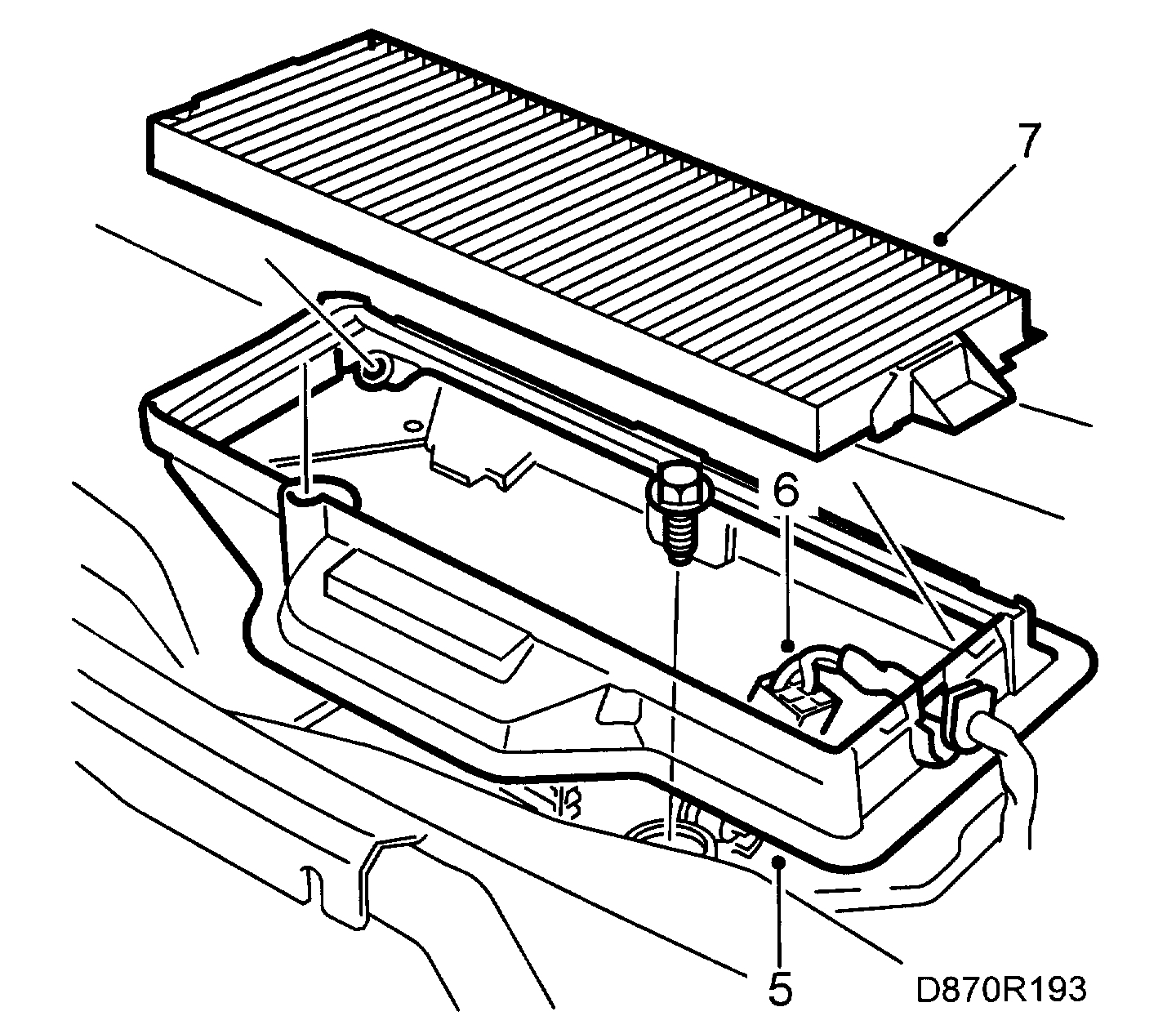 7
6
5
D870R193