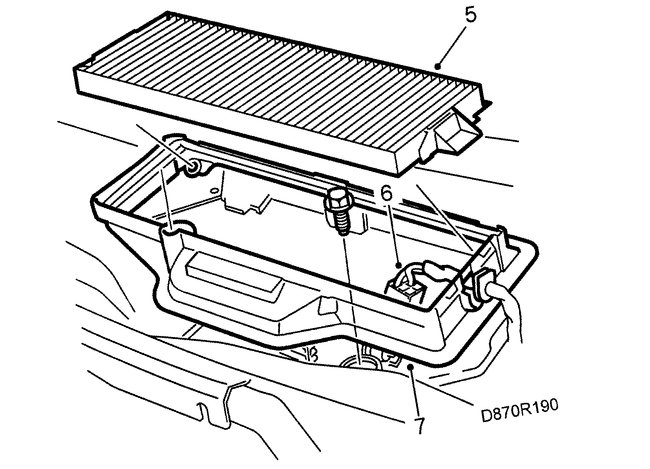 5
6
7
D870R190