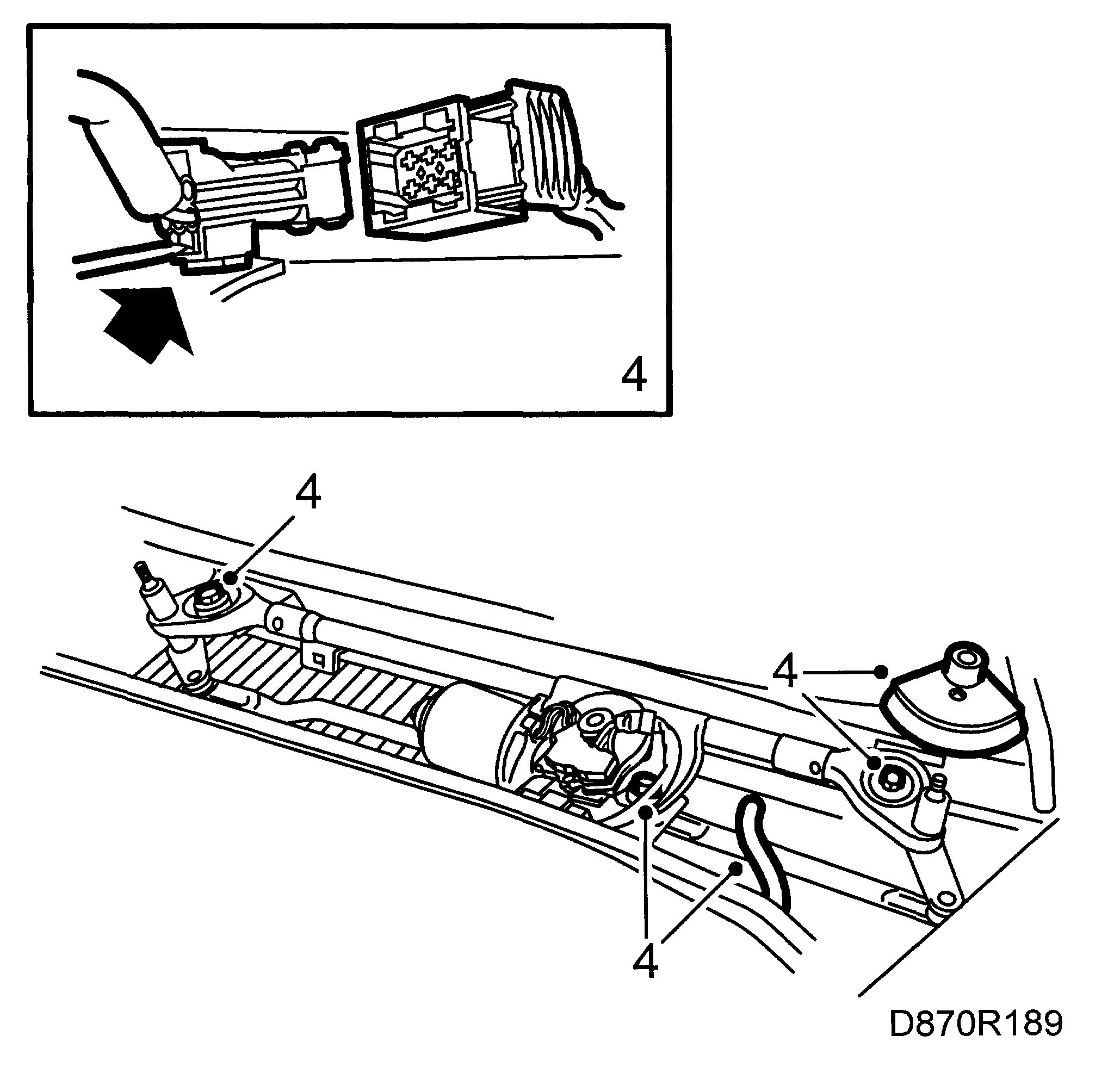 4

4

4

4

D870R189