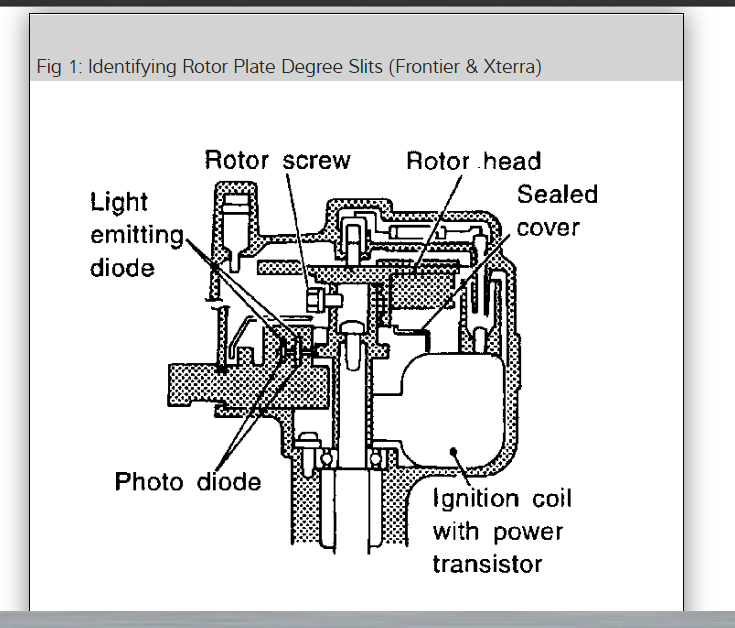 Fig 1: Identifying Rotor Plate Degree Slits (Frontier & Xterra)

Rotor screw

Rotor head

Light emitting diode

Sealed cover

Photo diode

Ignition coil with power transistor