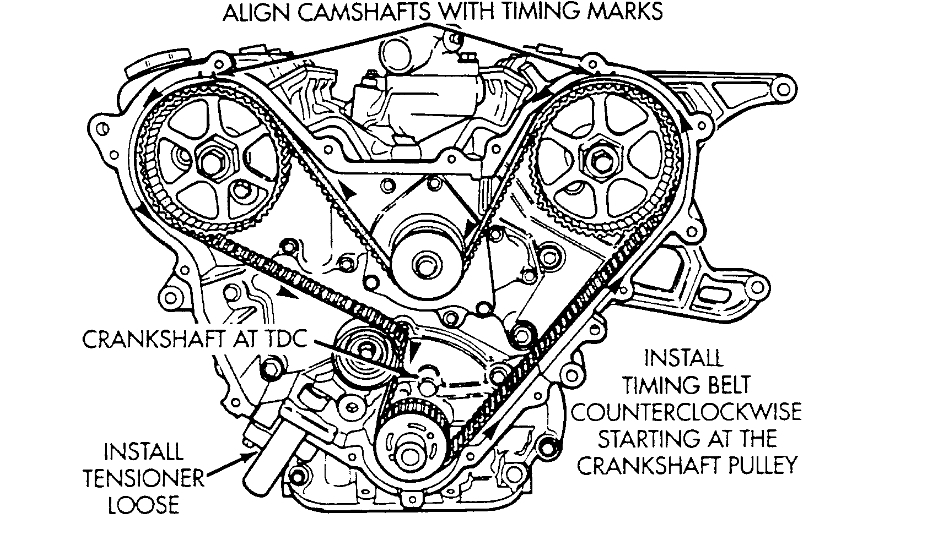 ALIGN CAMSHAFTS WITH TIMING MARKS

CRANKSHAFT AT TDC

INSTALL TIMING BELT COUNTERCLOCKWISE STARTING AT THE CRANKSHAFT PULLEY

INSTALL TENSIONER LOOSE