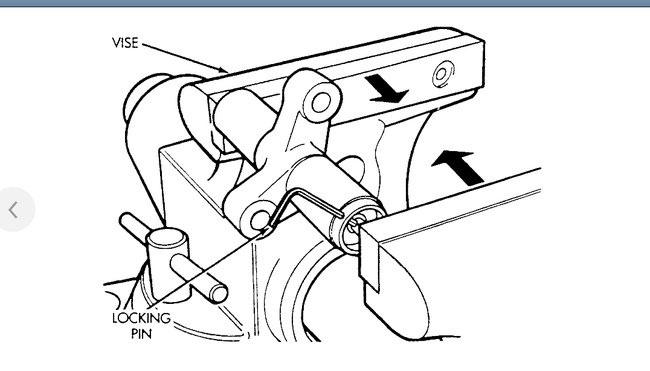 VISE

LOCKING PIN