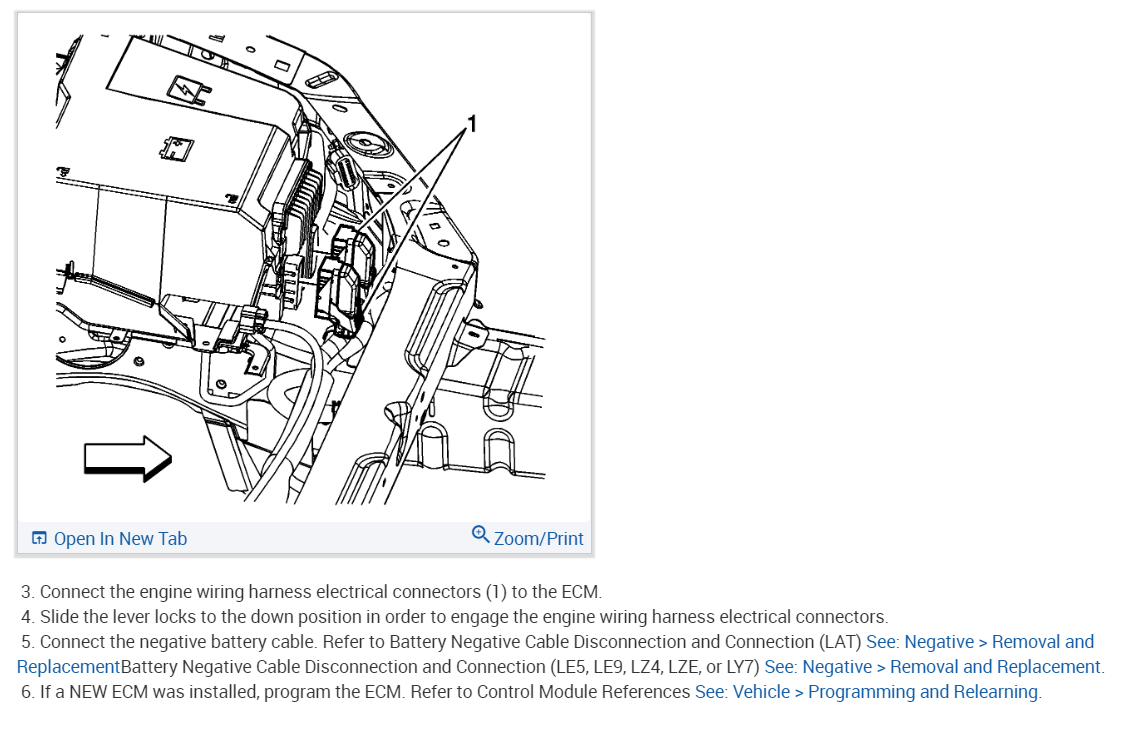 1

Open In New Tab

Zoom/Print

3. Connect the engine wiring harness electrical connectors (1) to the ECM.
4. Slide the lever locks to the down position in order to engage the engine wiring harness electrical connectors.
5. Connect the negative battery cable. Refer to Battery Negative Cable Disconnection and Connection (LAT) See: Negative > Removal and ReplacementBattery Negative Cable Disconnection and Connection (LE5, LE9, LZ4, LZE, or LY7) See: Negative > Removal and Replacement.
6. If a NEW ECM was installed, program the ECM. Refer to Control Module References See: Vehicle > Programming and Relearning.