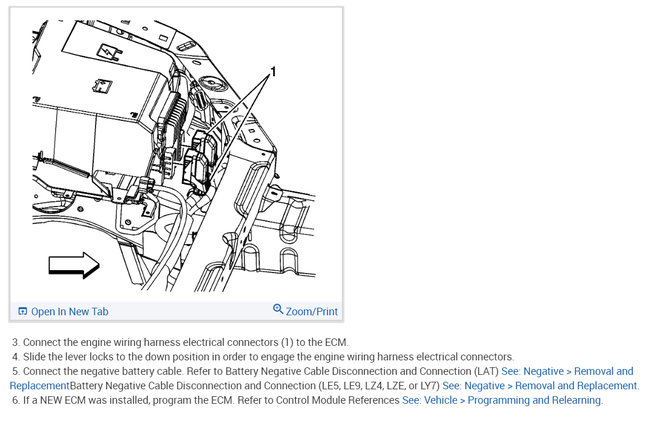 1

Open In New Tab

Zoom/Print

3. Connect the engine wiring harness electrical connectors (1) to the ECM.
4. Slide the lever locks to the down position in order to engage the engine wiring harness electrical connectors.
5. Connect the negative battery cable. Refer to Battery Negative Cable Disconnection and Connection (LAT) See: Negative > Removal and ReplacementBattery Negative Cable Disconnection and Connection (LE5, LE9, LZ4, LZE, or LY7) See: Negative > Removal and Replacement.
6. If a NEW ECM was installed, program the ECM. Refer to Control Module References See: Vehicle > Programming and Relearning.