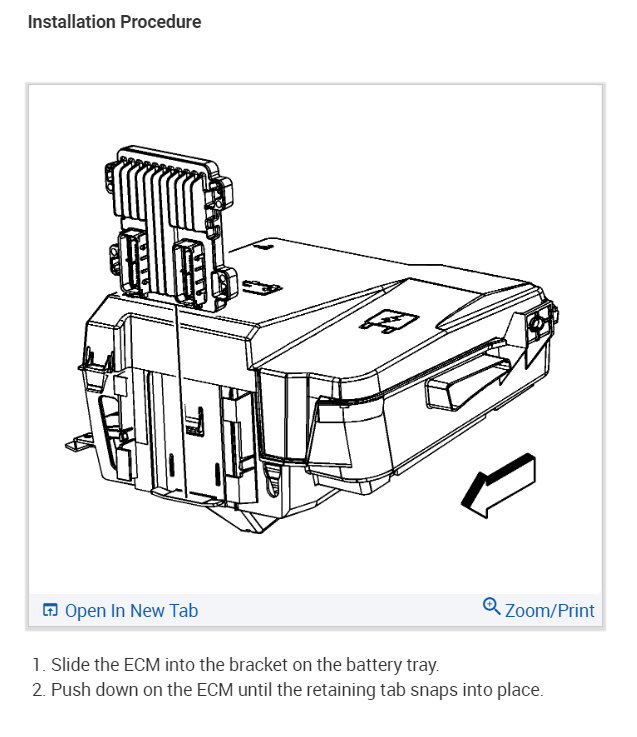 Installation Procedure

Open In New Tab

Zoom/Print

1. Slide the ECM into the bracket on the battery tray.
2. Push down on the ECM until the retaining tab snaps into place.