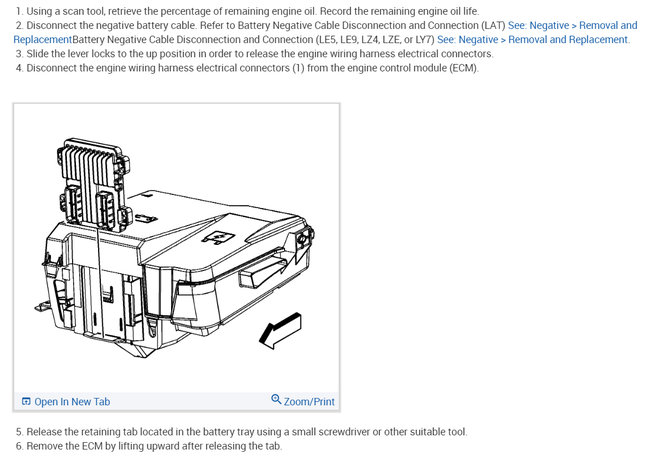 1. Using a scan tool, retrieve the percentage of remaining engine oil. Record the remaining engine oil life.
2. Disconnect the negative battery cable. Refer to Battery Negative Cable Disconnection and Connection (LAT) See: Negative > Removal and ReplacementBattery Negative Cable Disconnection and Connection (LE5, LE9, LZ4, LZE, or LY7) See: Negative > Removal and Replacement.
3. Slide the lever locks to the up position in order to release the engine wiring harness electrical connectors.
4. Disconnect the engine wiring harness electrical connectors (1) from the engine control module (ECM).

Open In New Tab
Zoom/Print

5. Release the retaining tab located in the battery tray using a small screwdriver or other suitable tool.
6. Remove the ECM by lifting upward after releasing the tab.