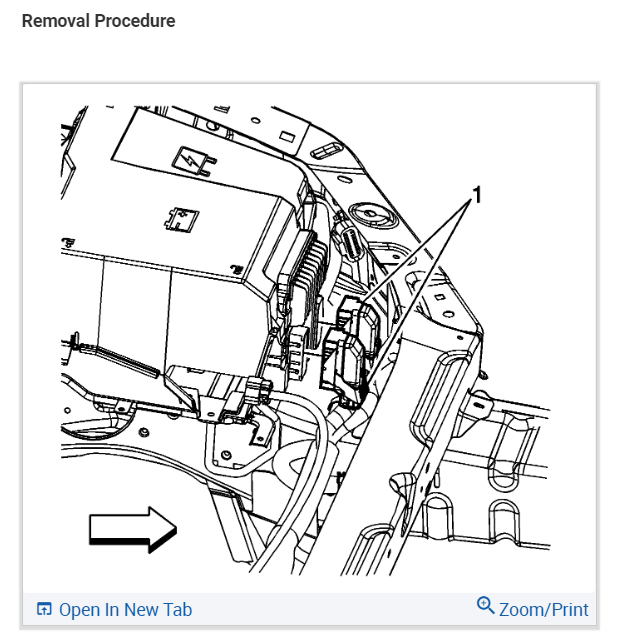 Removal Procedure

1

Open In New Tab

Zoom/Print