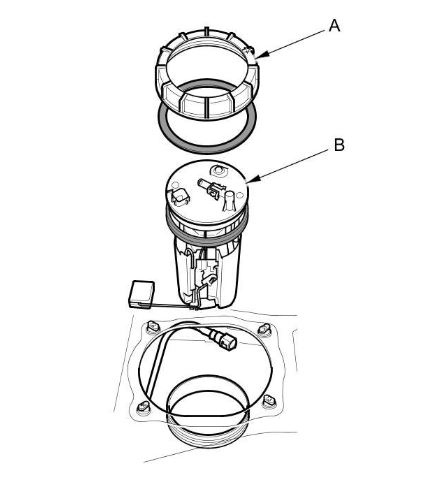 A

B