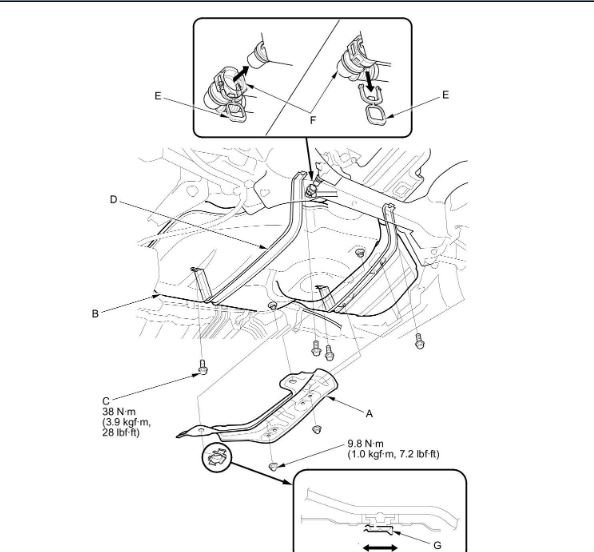 E

F

E

D

B

C
38 N·m
(3.9 kgf·m,
28 lbf·ft)

A

9.8 N·m
(1.0 kgf·m, 7.2 lbf·ft)

G