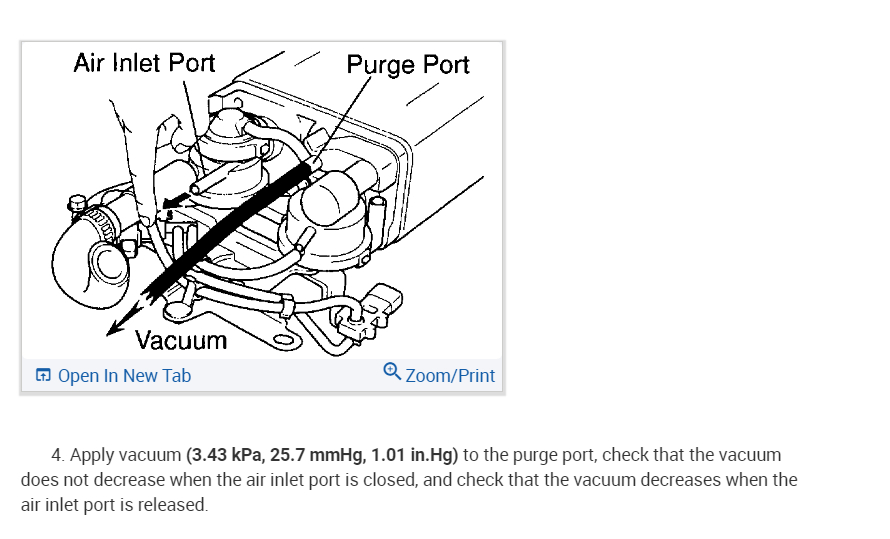 Air Inlet Port
Purge Port
Vacuum

Open In New Tab
Zoom/Print

4. Apply vacuum (3.43 kPa, 25.7 mmHg, 1.01 in.Hg) to the purge port, check that the vacuum does not decrease when the air inlet port is closed, and check that the vacuum decreases when the air inlet port is released.