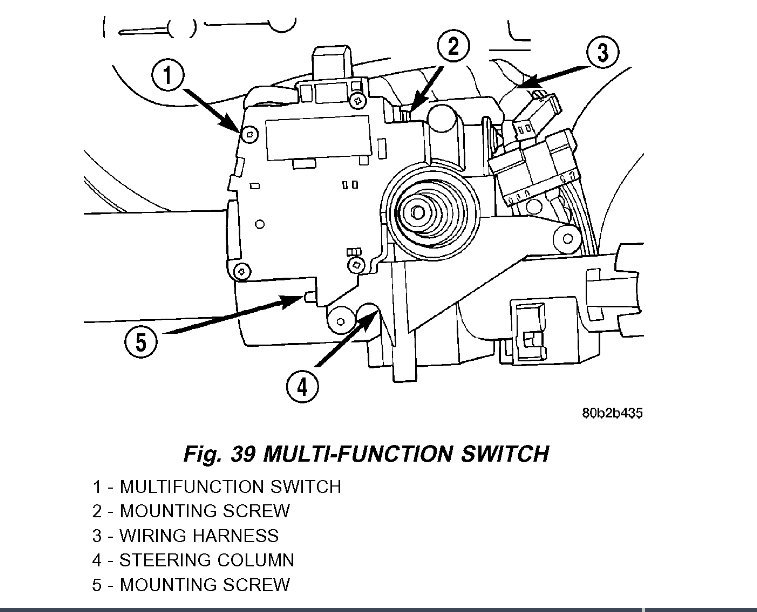 1
2
3
5
4
80b2b435

Fig. 39 MULTI-FUNCTION SWITCH

1 - MULTIFUNCTION SWITCH
2 - MOUNTING SCREW
3 - WIRING HARNESS
4 - STEERING COLUMN
5 - MOUNTING SCREW