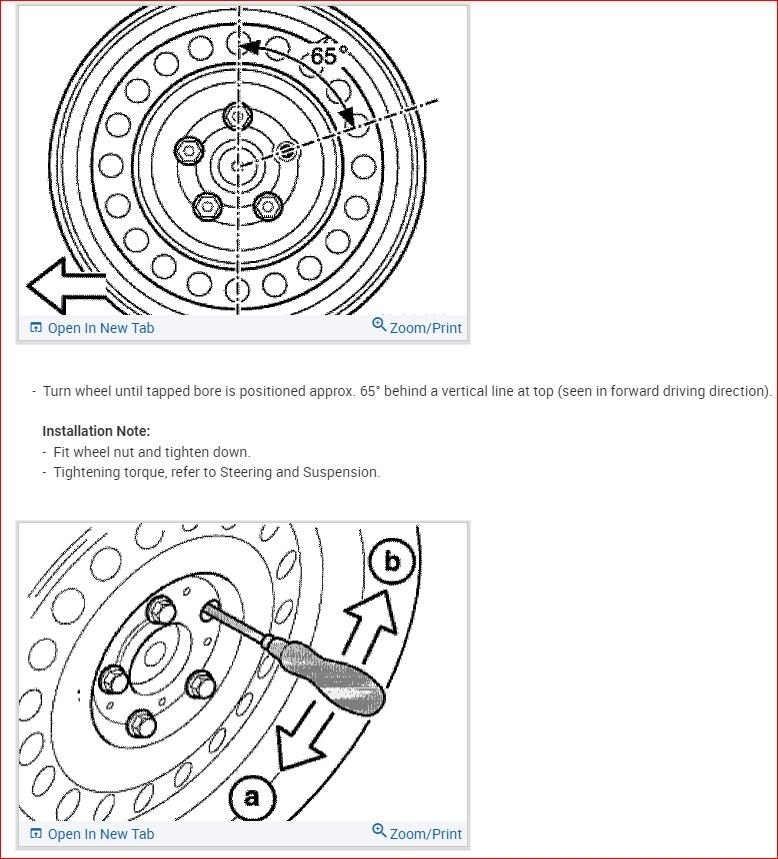 65°

Open In New Tab
Zoom/Print

- Turn wheel until tapped bore is positioned approx. 65° behind a vertical line at top (seen in forward driving direction).

Installation Note:
- Fit wheel nut and tighten down.
- Tightening torque, refer to Steering and Suspension.

b

a

Open In New Tab
Zoom/Print