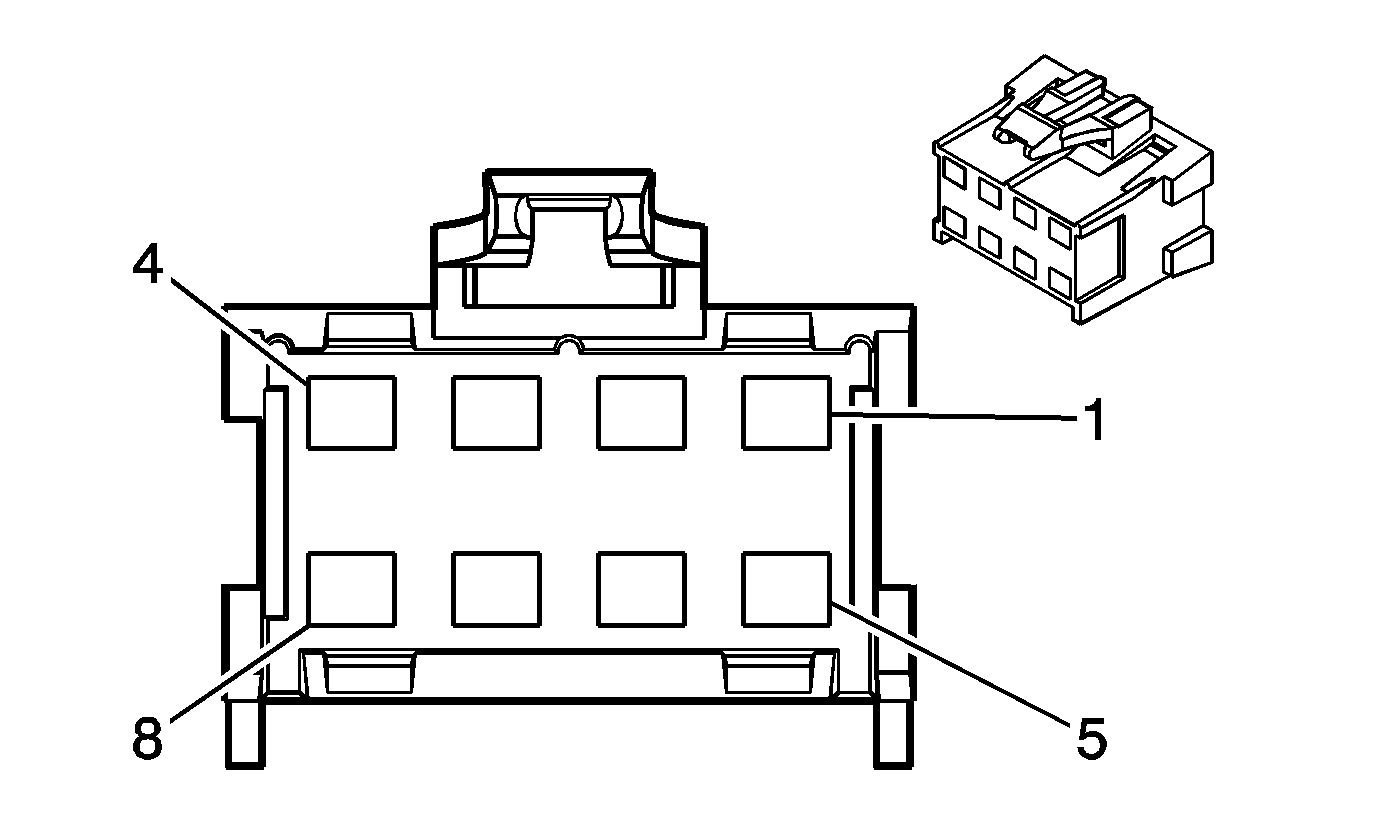 4
1
8
5