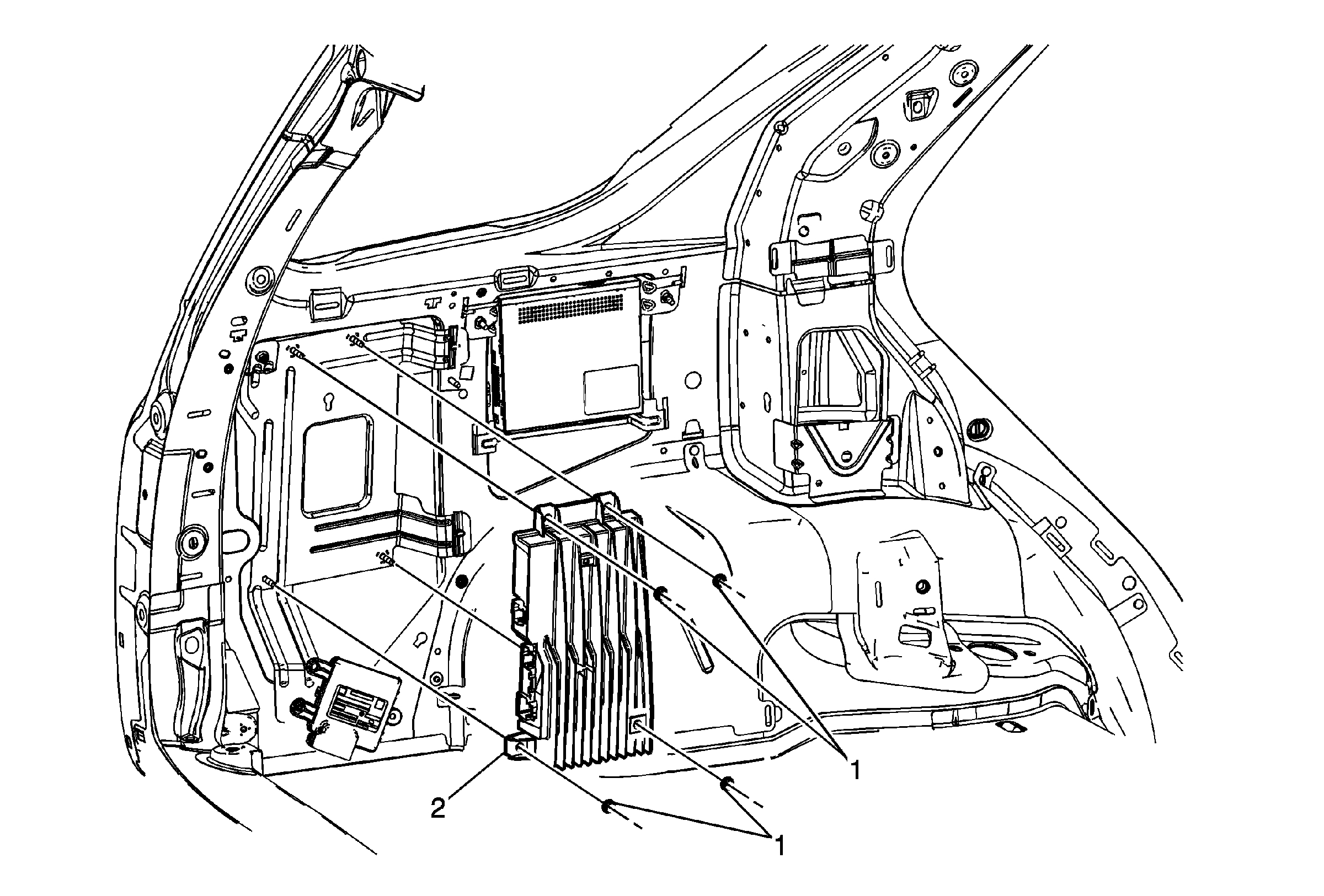 1
2
1