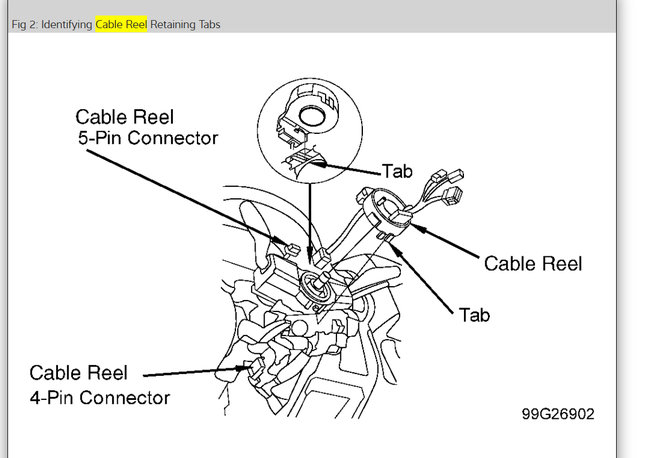 Fig 2: Identifying Cable Reel Retaining Tabs

Cable Reel
5-Pin Connector

Tab

Cable Reel

Tab

Cable Reel
4-Pin Connector

99G26902