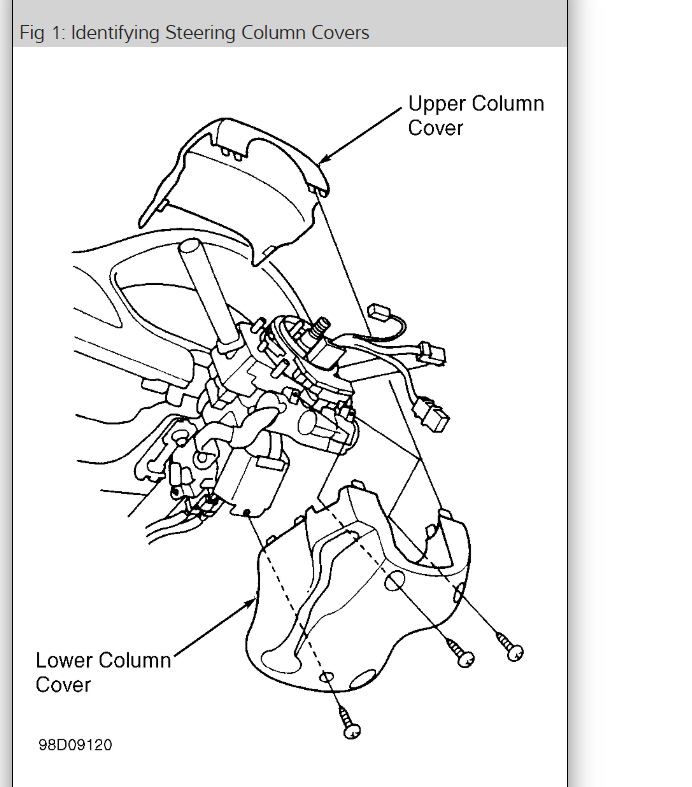 Fig 1: Identifying Steering Column Covers

Upper Column Cover

Lower Column Cover

98D09120