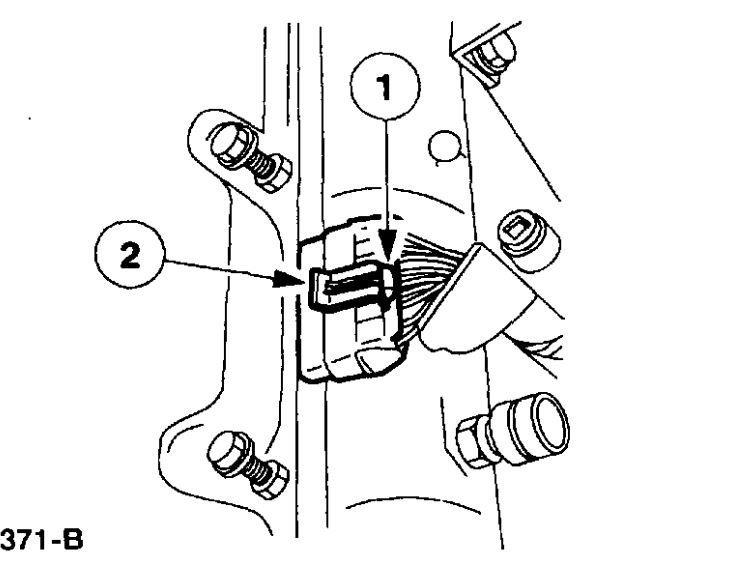 1

2

371-B