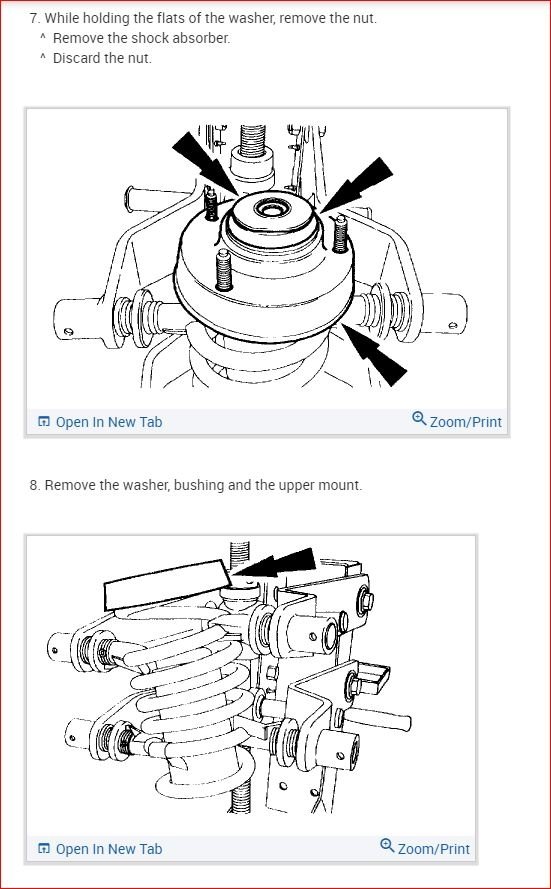 7. While holding the flats of the washer, remove the nut.
^ Remove the shock absorber.
^ Discard the nut.

Open In New Tab

Zoom/Print

8. Remove the washer, bushing and the upper mount.

Open In New Tab

Zoom/Print