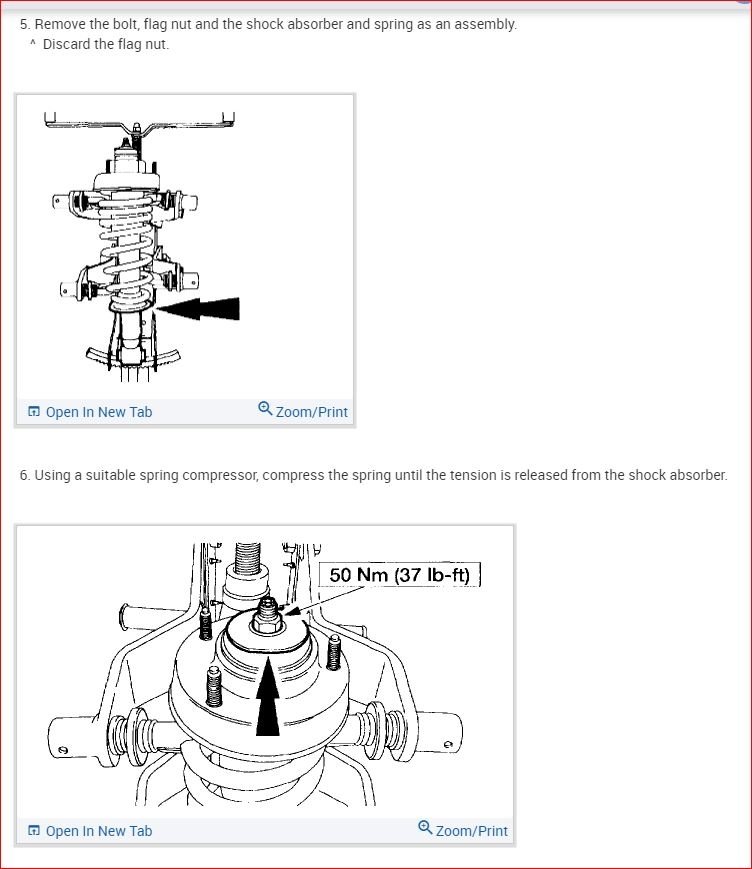 5. Remove the bolt, flag nut and the shock absorber and spring as an assembly.
^ Discard the flag nut.

Open In New Tab
Zoom/Print

6. Using a suitable spring compressor, compress the spring until the tension is released from the shock absorber.

50 Nm (37 lb-ft)

Open In New Tab
Zoom/Print