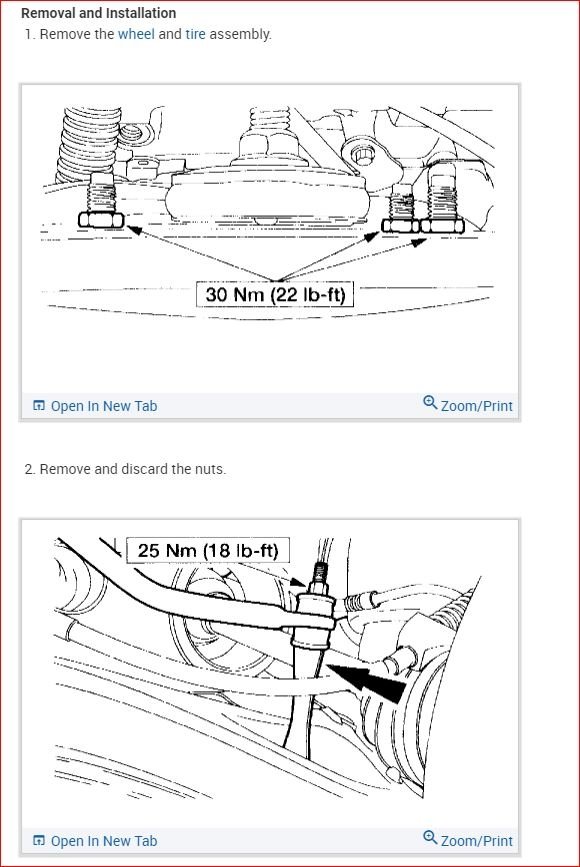 Removal and Installation

1. Remove the wheel and tire assembly.

30 Nm (22 lb-ft)

Open In New Tab

Zoom/Print

2. Remove and discard the nuts.

25 Nm (18 lb-ft)

Open In New Tab

Zoom/Print