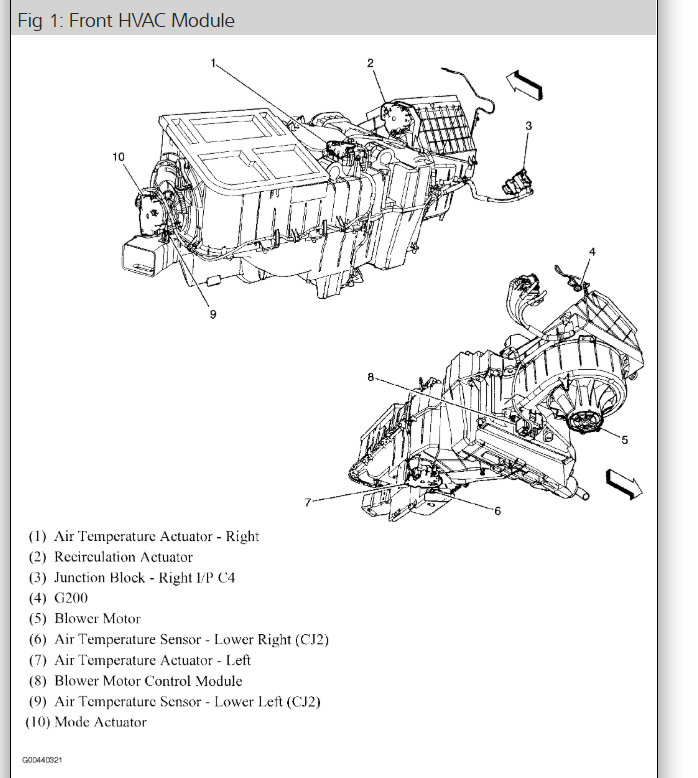 Fig 1: Front HVAC Module

1
2
3
10
9
4
8
5
7
6

(1) Air Temperature Actuator - Right
(2) Recirculation Actuator
(3) Junction Block - Right I/P C4
(4) G200
(5) Blower Motor
(6) Air Temperature Sensor - Lower Right (CJ2)
(7) Air Temperature Actuator - Left
(8) Blower Motor Control Module
(9) Air Temperature Sensor - Lower Left (CJ2)
(10) Mode Actuator

G00440321