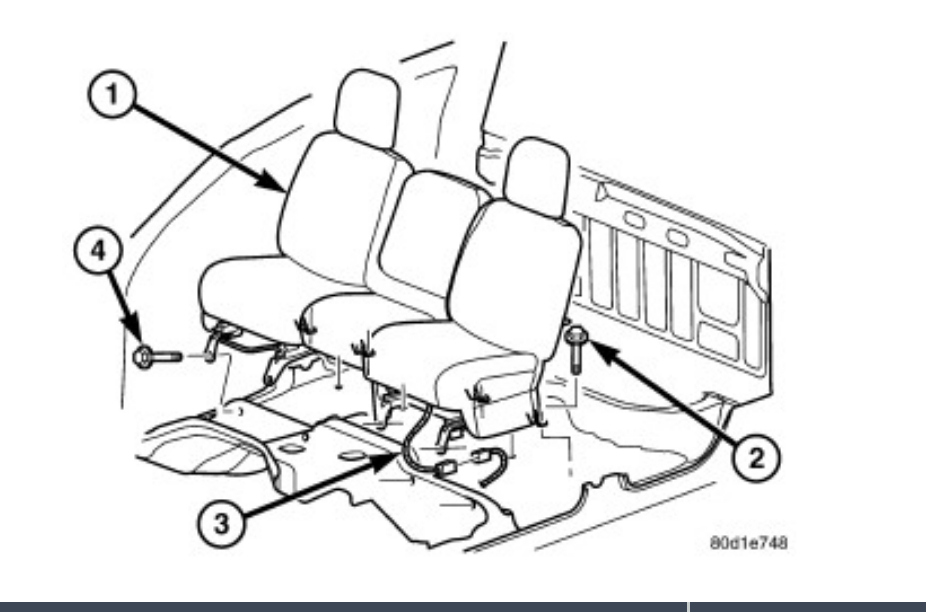 1
4
2
3
80d1e748