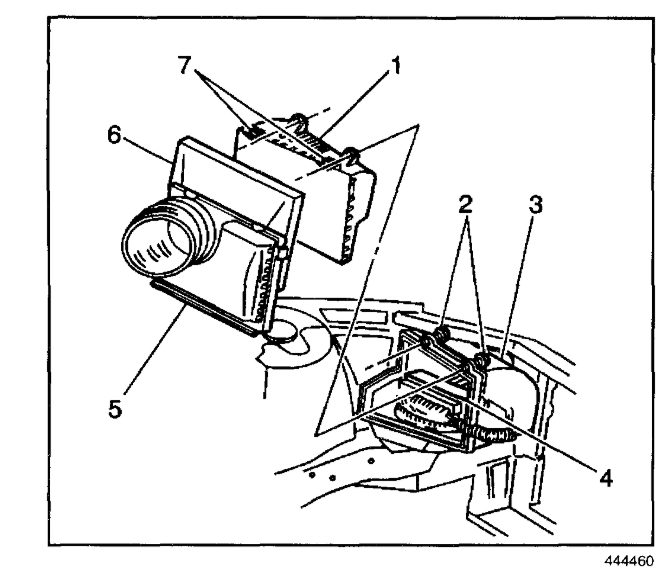 7
1
6
2
3
5
4
444460