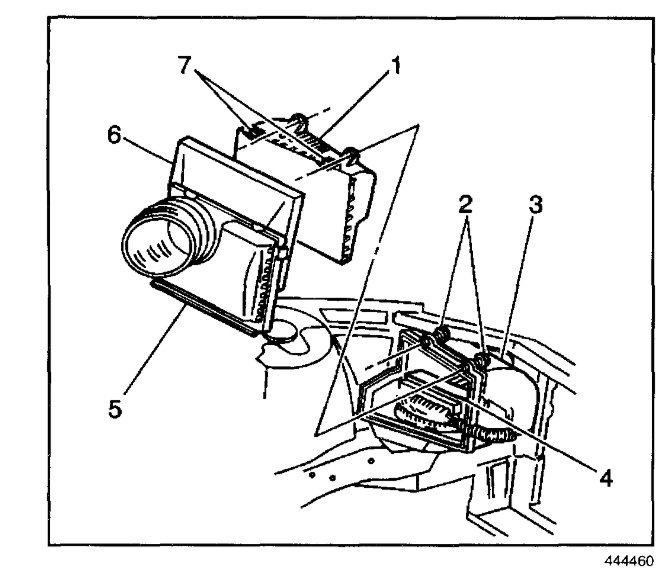 7
1
6
2
3
5
4
444460