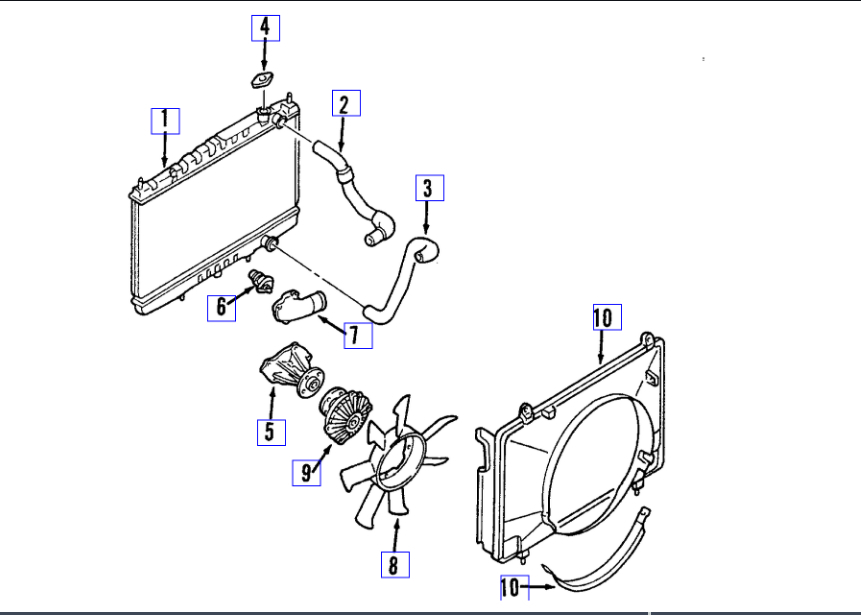 4
1
2
3
6
7
10
5
9
8
10