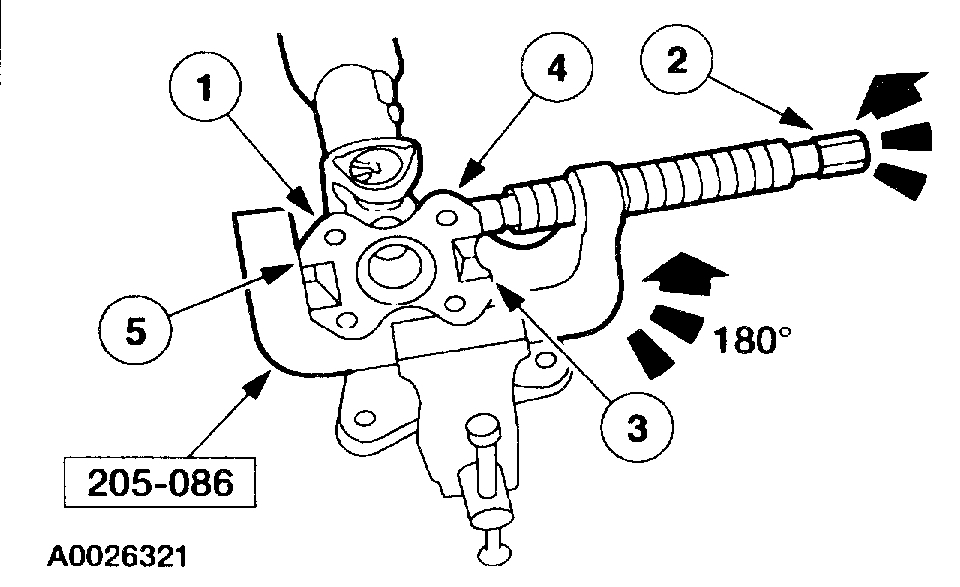 1
4
2
5
180°
3
205-086
A0026321