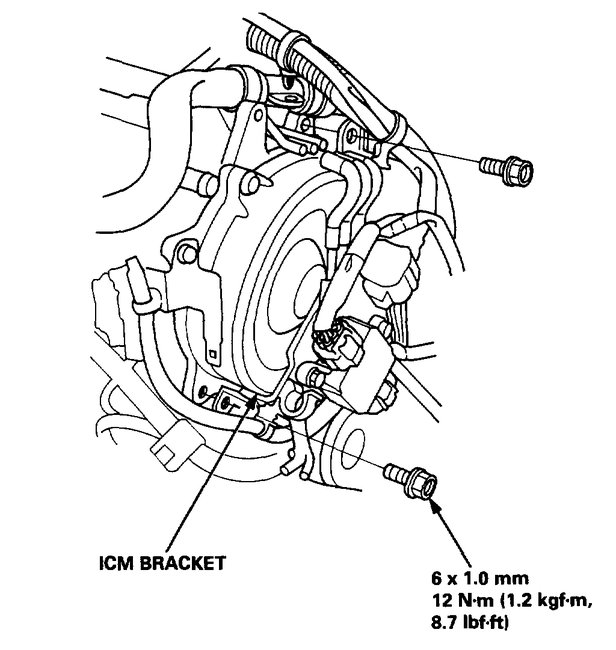 ICM BRACKET

6 x 1.0 mm
12 N·m (1.2 kgf·m, 8.7 lbf·ft)