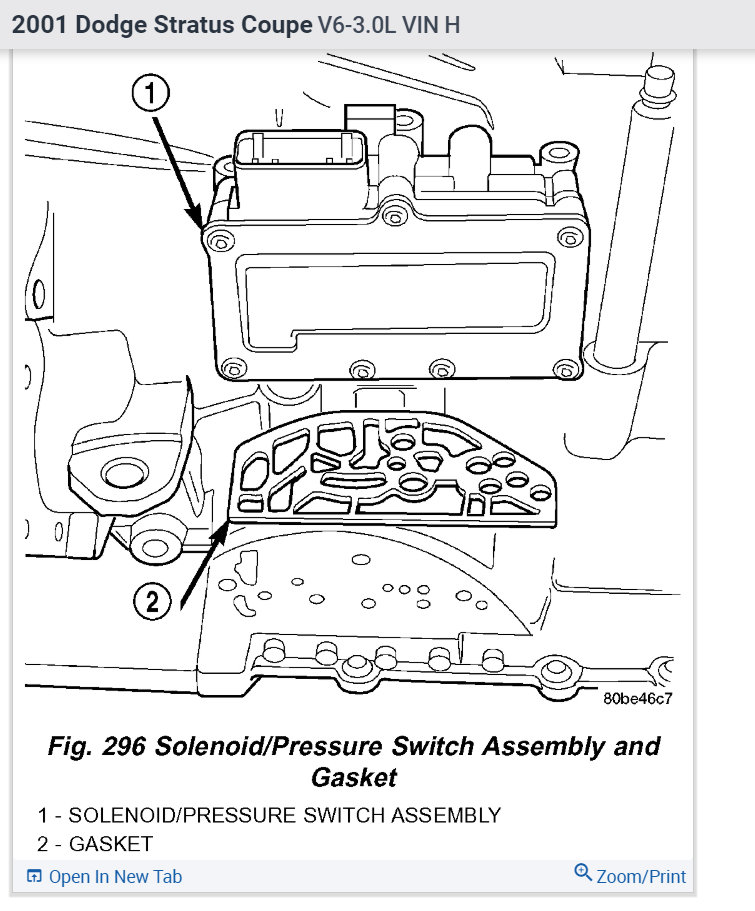 2001 Dodge Stratus Coupe V6-3.0L VIN H

1

2

80be46c7

Fig. 296 Solenoid/Pressure Switch Assembly and Gasket

1 - SOLENOID/PRESSURE SWITCH ASSEMBLY
2 - GASKET

Open In New Tab

Zoom/Print