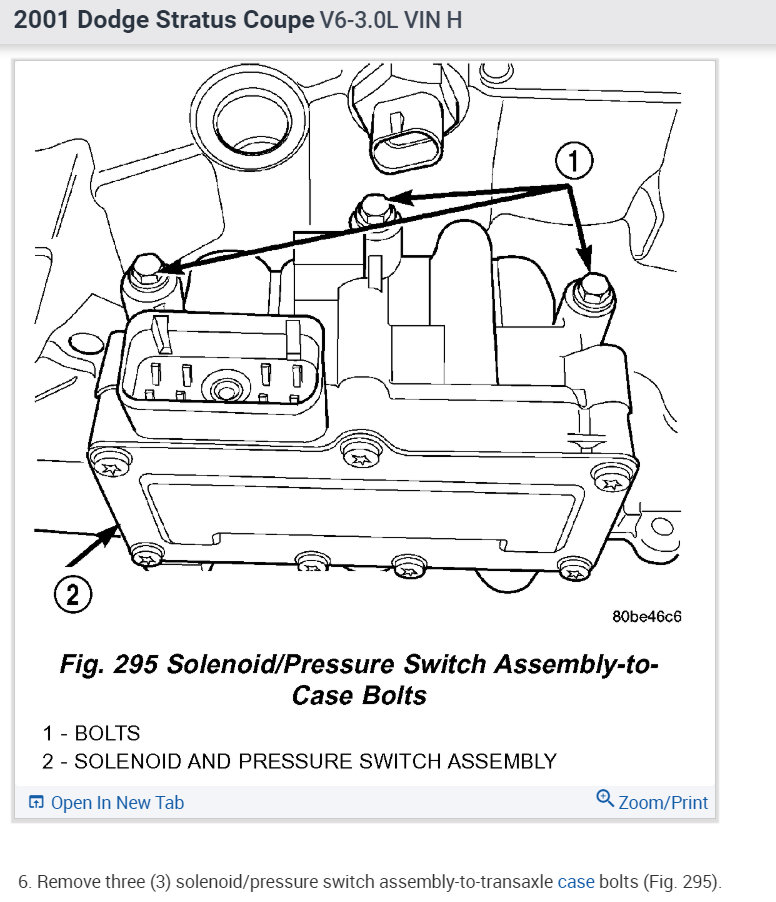 2001 Dodge Stratus Coupe V6-3.0L VIN H

1

2

80be46c6

Fig. 295 Solenoid/Pressure Switch Assembly-to-Case Bolts

1 - BOLTS
2 - SOLENOID AND PRESSURE SWITCH ASSEMBLY

Open In New Tab

Zoom/Print

6. Remove three (3) solenoid/pressure switch assembly-to-transaxle case bolts (Fig. 295).