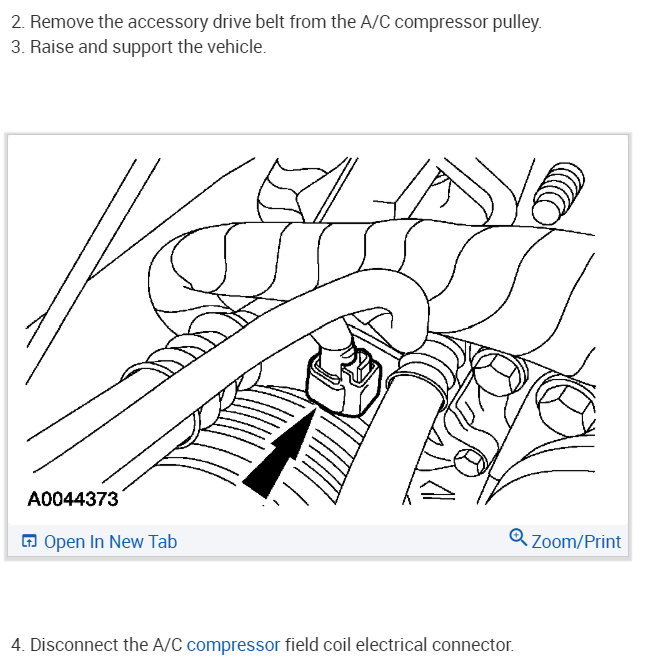 2. Remove the accessory drive belt from the A/C compressor pulley.
3. Raise and support the vehicle.

A0044373

Open In New Tab

Zoom/Print

4. Disconnect the A/C compressor field coil electrical connector.