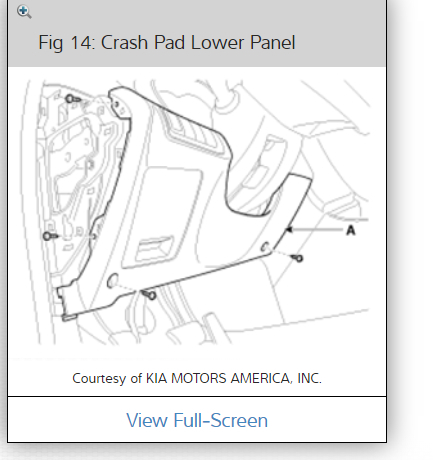 Fig 14: Crash Pad Lower Panel

A

Courtesy of KIA MOTORS AMERICA, INC.

View Full-Screen