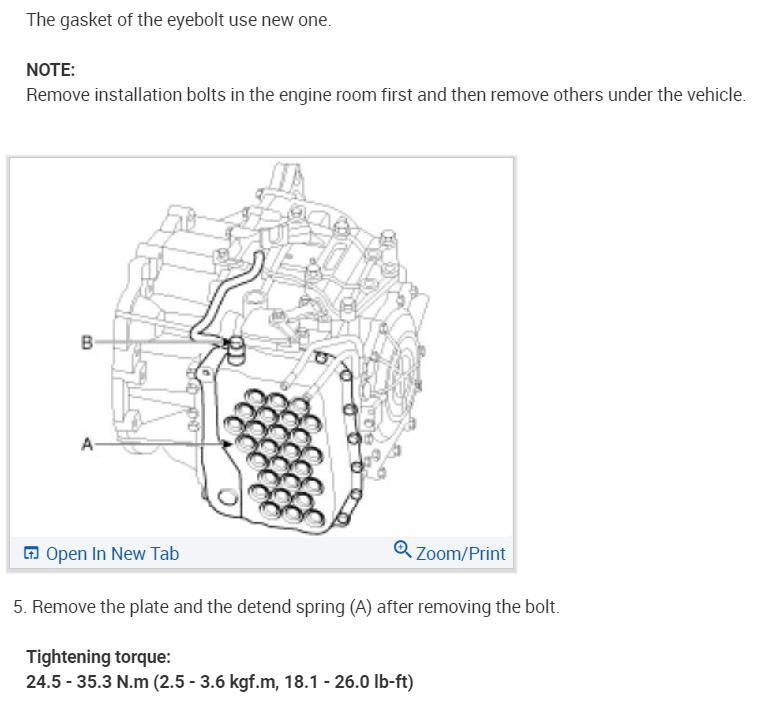 The gasket of the eyebolt use new one.

NOTE:
Remove installation bolts in the engine room first and then remove others under the vehicle.

B
A

Open In New Tab

Zoom/Print

5. Remove the plate and the detend spring (A) after removing the bolt.

Tightening torque:
24.5 - 35.3 N.m (2.5 - 3.6 kgf.m, 18.1 - 26.0 lb-ft)