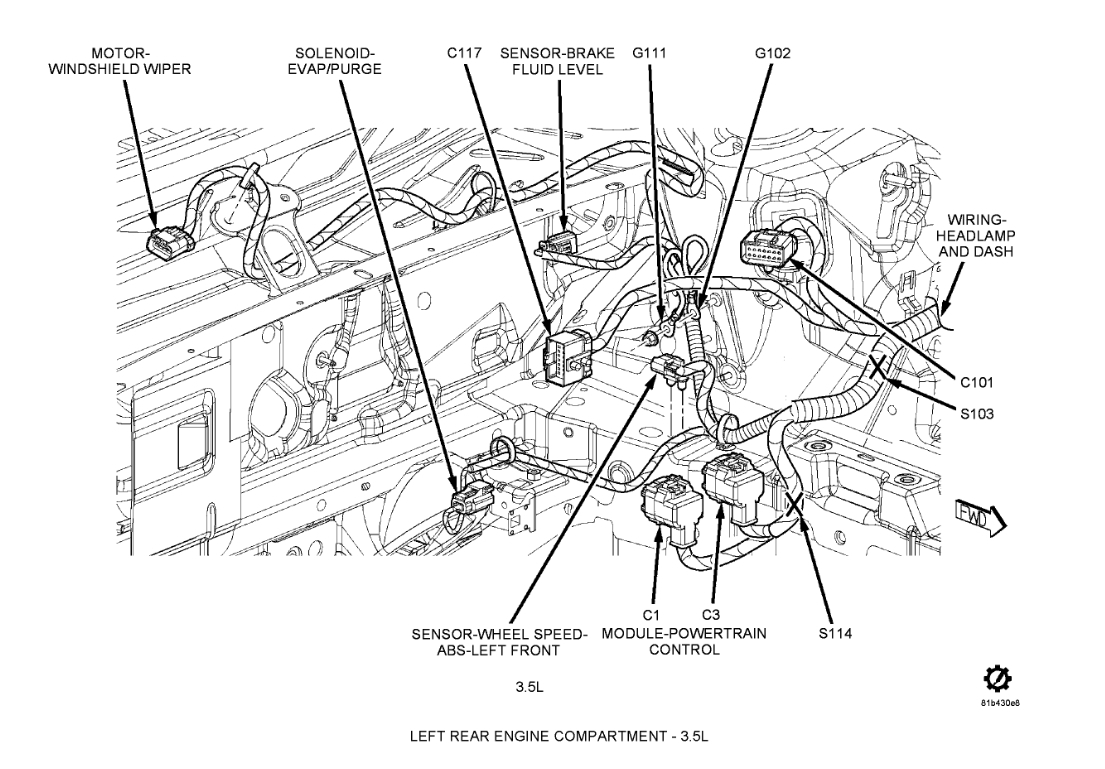 MOTOR-WINDSHIELD WIPER

SOLENOID-EVAP/PURGE

C117

SENSOR-BRAKE FLUID LEVEL

G111

G102

WIRING-HEADLAMP AND DASH

C101

S103

FWD

SENSOR-WHEEL SPEED-ABS-LEFT FRONT

C1

C3

MODULE-POWERTRAIN CONTROL

S114

3.5L

81b430e8

LEFT REAR ENGINE COMPARTMENT - 3.5L