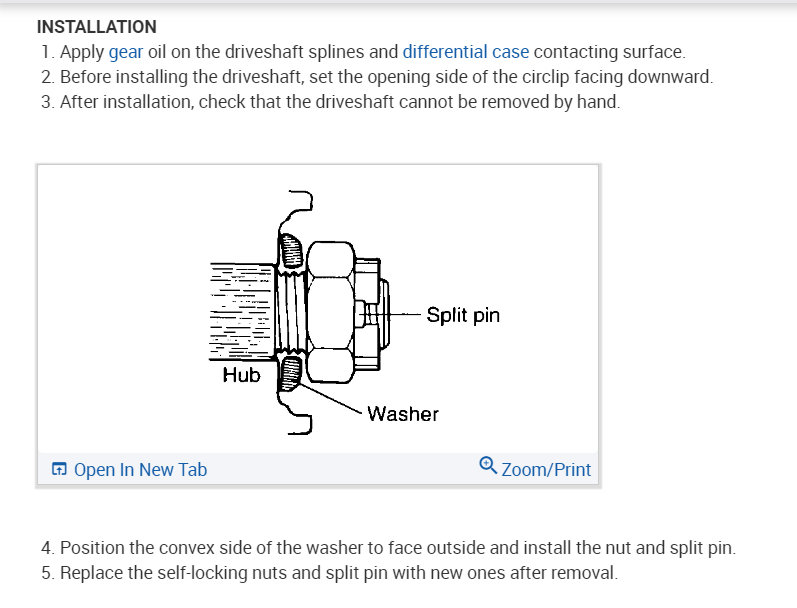 INSTALLATION

1. Apply gear oil on the driveshaft splines and differential case contacting surface.
2. Before installing the driveshaft, set the opening side of the circlip facing downward.
3. After installation, check that the driveshaft cannot be removed by hand.

Split pin
Hub
Washer

Open In New Tab
Zoom/Print

4. Position the convex side of the washer to face outside and install the nut and split pin.
5. Replace the self-locking nuts and split pin with new ones after removal.