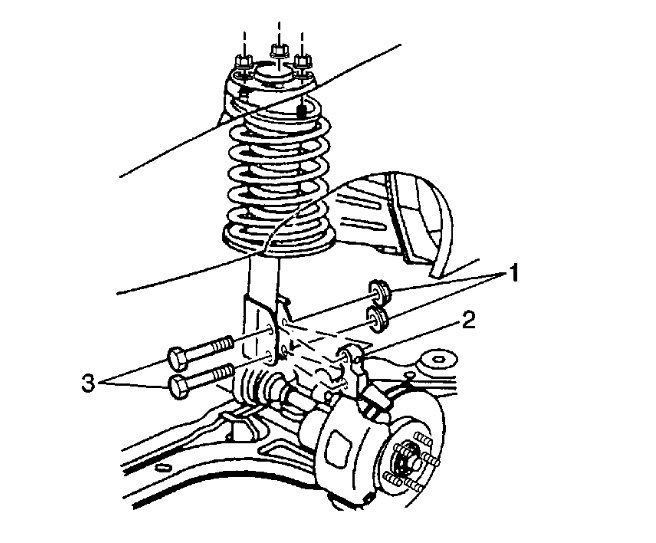 1
2
3