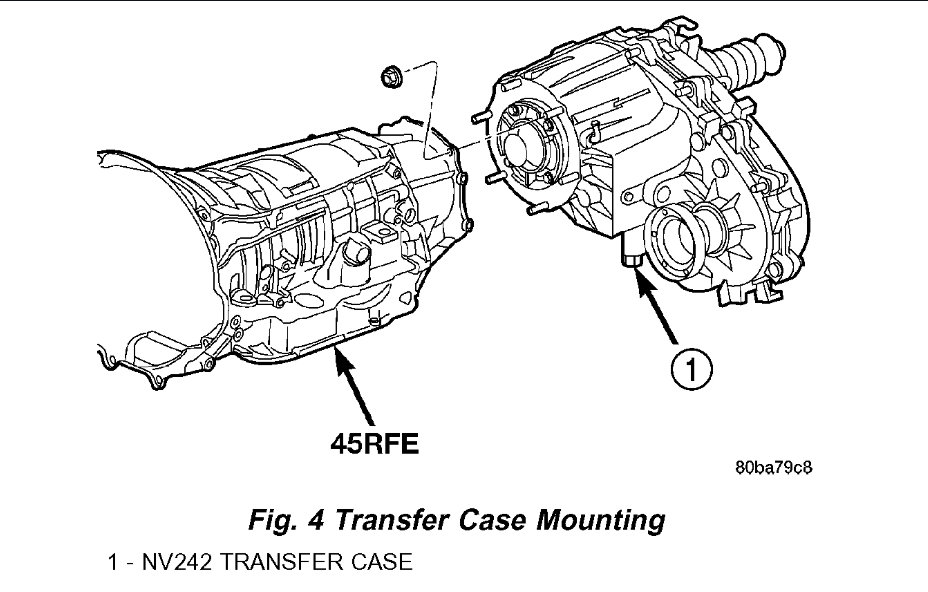 1

45RFE

80ba79c8

Fig. 4 Transfer Case Mounting

1 - NV242 TRANSFER CASE