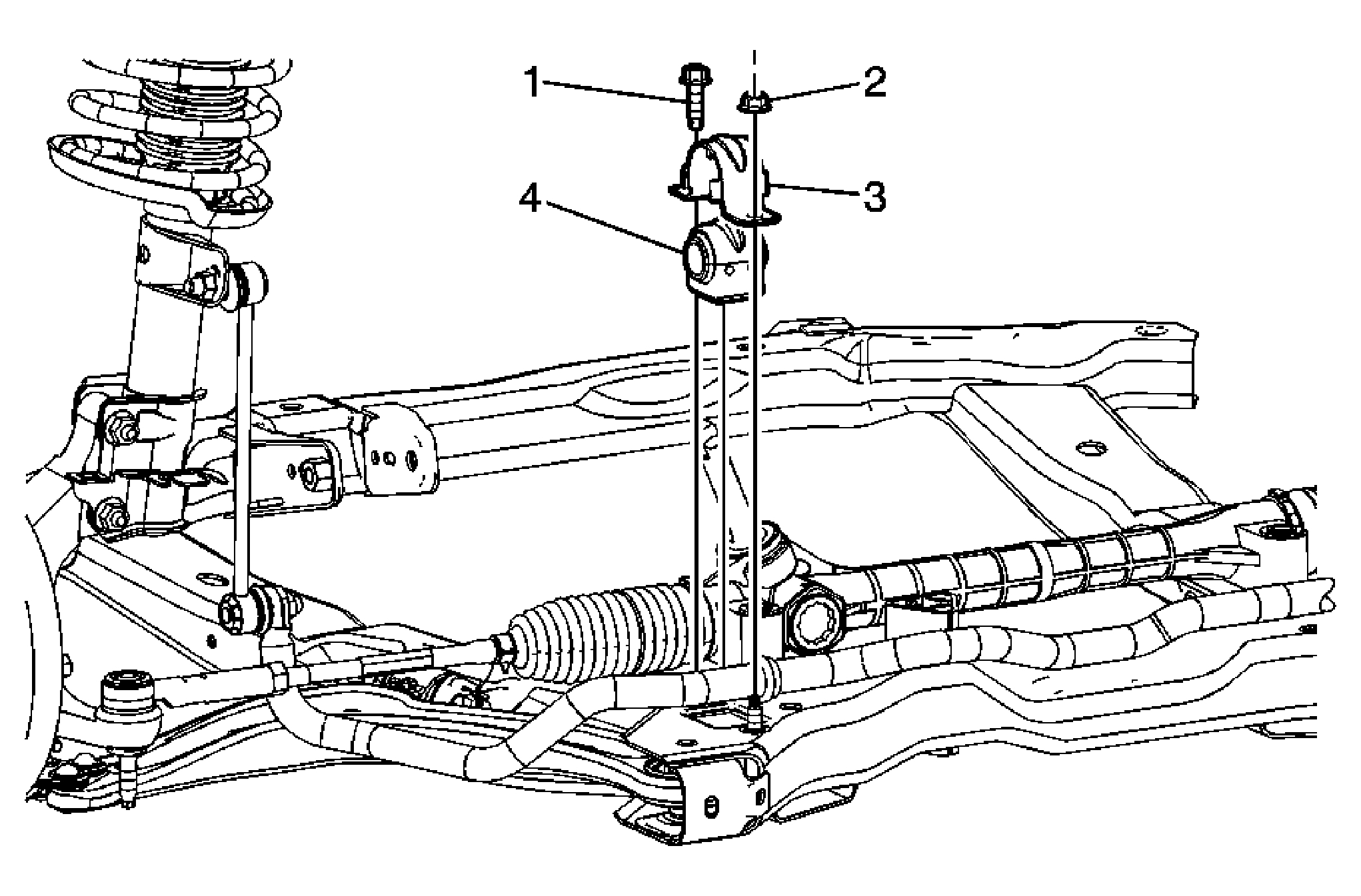 1
2
4
3