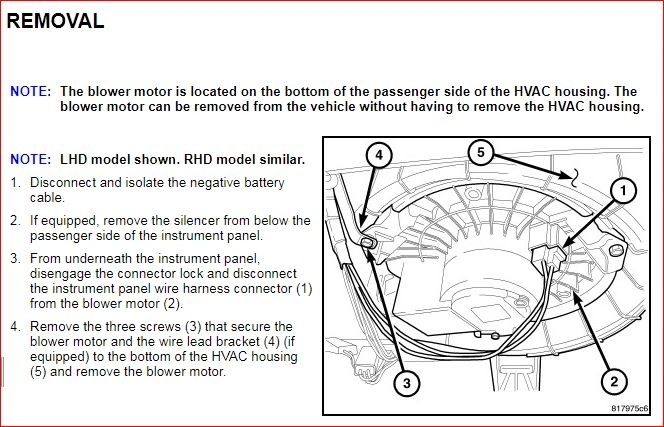 REMOVAL

NOTE: The blower motor is located on the bottom of the passenger side of the HVAC housing. The blower motor can be removed from the vehicle without having to remove the HVAC housing.

NOTE: LHD model shown. RHD model similar.

1. Disconnect and isolate the negative battery cable.

2. If equipped, remove the silencer from below the passenger side of the instrument panel.

3. From underneath the instrument panel, disengage the connector lock and disconnect the instrument panel wire harness connector (1) from the blower motor (2).

4. Remove the three screws (3) that secure the blower motor and the wire lead bracket (4) (if equipped) to the bottom of the HVAC housing (5) and remove the blower motor.

4
5
1
3
2
817975c6