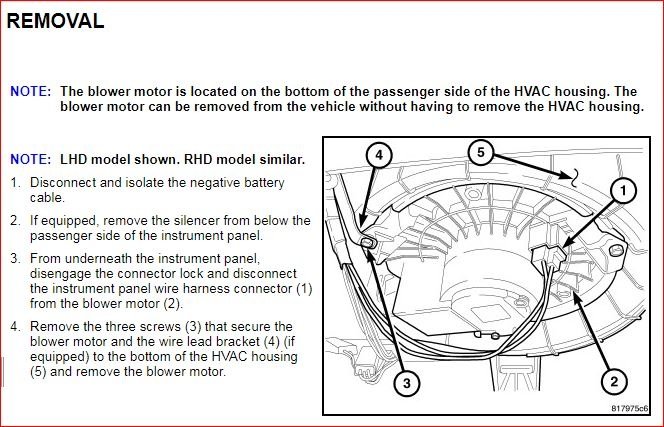 REMOVAL

NOTE: The blower motor is located on the bottom of the passenger side of the HVAC housing. The blower motor can be removed from the vehicle without having to remove the HVAC housing.

NOTE: LHD model shown. RHD model similar.

1. Disconnect and isolate the negative battery cable.

2. If equipped, remove the silencer from below the passenger side of the instrument panel.

3. From underneath the instrument panel, disengage the connector lock and disconnect the instrument panel wire harness connector (1) from the blower motor (2).

4. Remove the three screws (3) that secure the blower motor and the wire lead bracket (4) (if equipped) to the bottom of the HVAC housing (5) and remove the blower motor.

4
5
1
3
2
817975c6