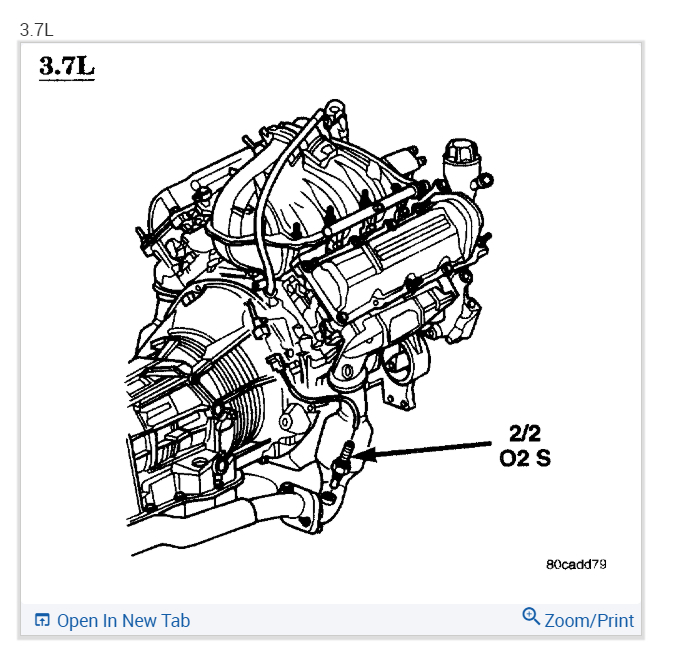 3.7L

3.7L

2/2
O2 S

80cadd79

Open In New Tab

Zoom/Print