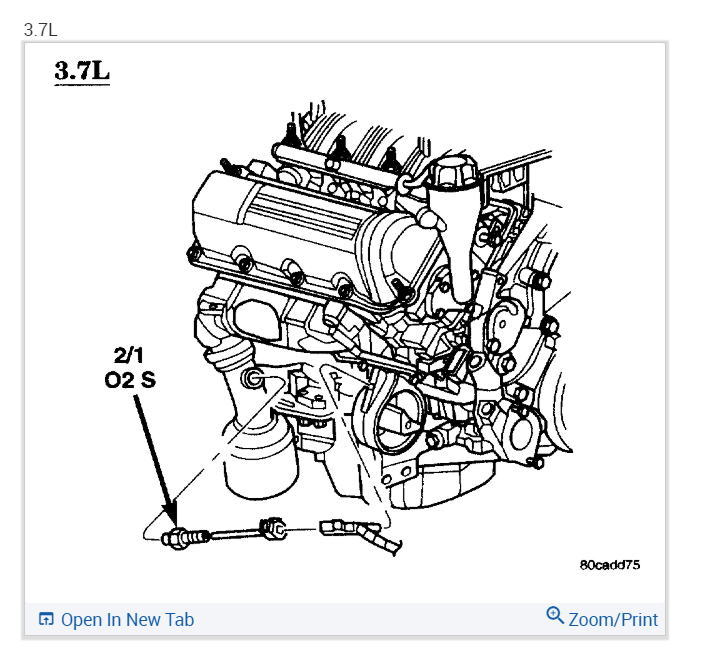 3.7L

3.7L

2/1
O2 S

80cadd75

Open In New Tab

Zoom/Print