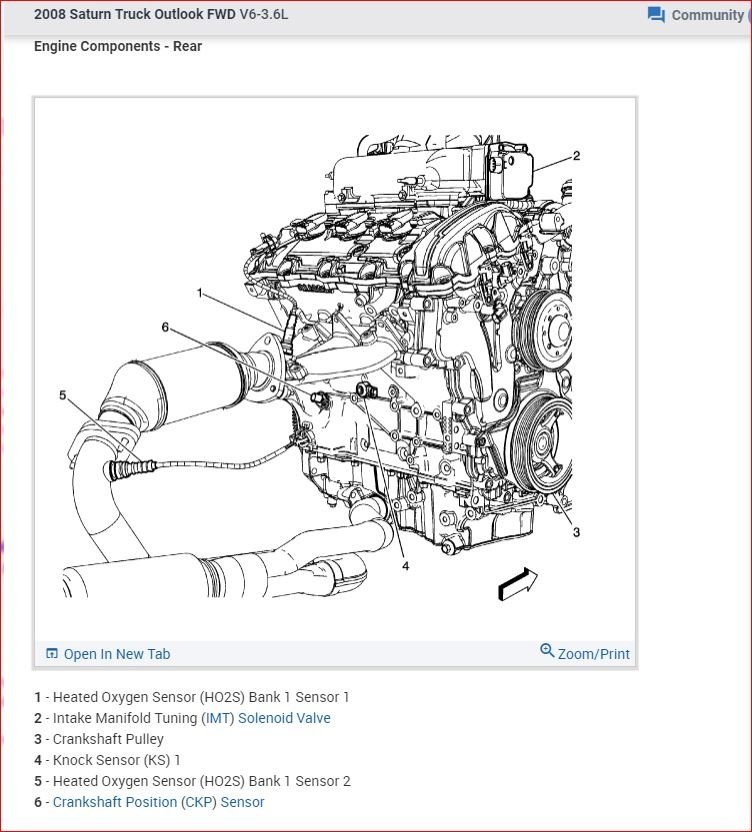 2008 Saturn Truck Outlook FWD V6-3.6L

Community

Engine Components - Rear

2
1
6
5
3
4

Open In New Tab
Zoom/Print

1 - Heated Oxygen Sensor (HO2S) Bank 1 Sensor 1
2 - Intake Manifold Tuning (IMT) Solenoid Valve
3 - Crankshaft Pulley
4 - Knock Sensor (KS) 1
5 - Heated Oxygen Sensor (HO2S) Bank 1 Sensor 2
6 - Crankshaft Position (CKP) Sensor