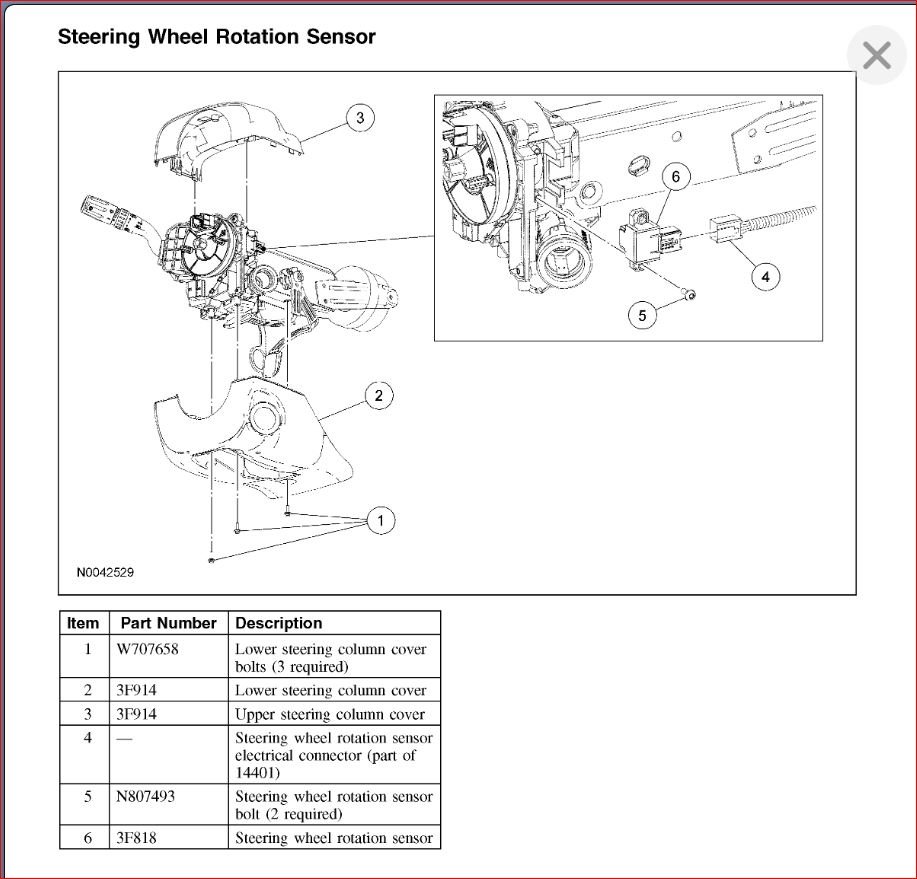 Steering Wheel Rotation Sensor

3

6

4

5

2

1

N0042529

| Item | Part Number | Description |
|---|---|---|
| 1 | W707658 | Lower steering column cover bolts (3 required) |
| 2 | 3F914 | Lower steering column cover |
| 3 | 3F914 | Upper steering column cover |
| 4 | — | Steering wheel rotation sensor electrical connector (part of 14401) |
| 5 | N807493 | Steering wheel rotation sensor bolt (2 required) |
| 6 | 3F818 | Steering wheel rotation sensor |