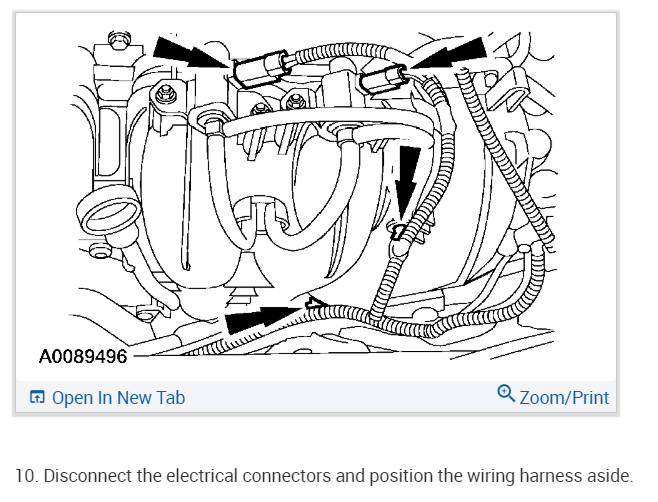 A0089496

Open In New Tab

Zoom/Print

10. Disconnect the electrical connectors and position the wiring harness aside.