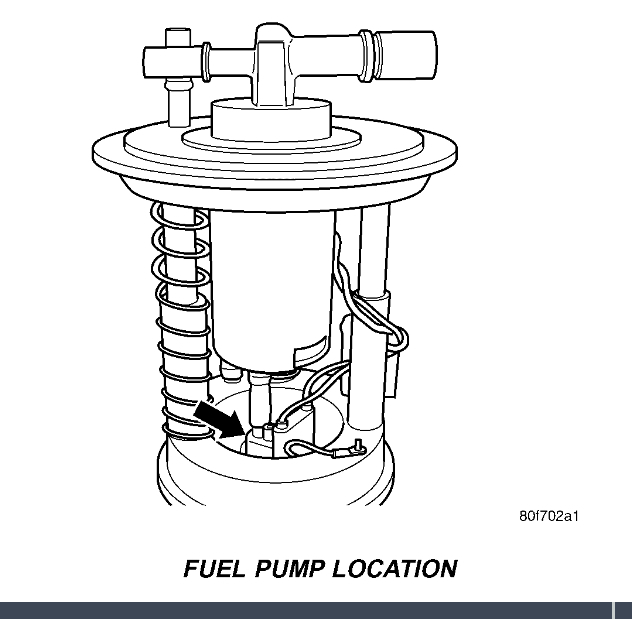 80f702a1

FUEL PUMP LOCATION